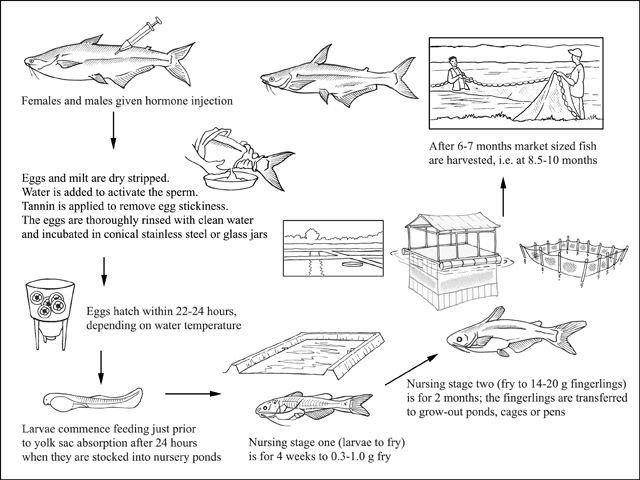 Females and males given hormone injection

Eggs and milt are dry stripped.
Water is added to activate the sperm.
Tannin is applied to remove egg stickiness.
The eggs are thoroughly rinsed with clean water and incubated in conical stainless steel or glass jars

Eggs hatch within 22-24 hours, depending on water temperature

Larvae commence feeding just prior to yolk sac absorption after 24 hours when they are stocked into nursery ponds

Nursing stage one (larvae to fry) is for 4 weeks to 0.3-1.0 g fry

Nursing stage two (fry to 14-20 g fingerlings) is for 2 months; the fingerlings are transferred to grow-out ponds, cages or pens

After 6-7 months market sized fish are harvested, i.e. at 8.5-10 months